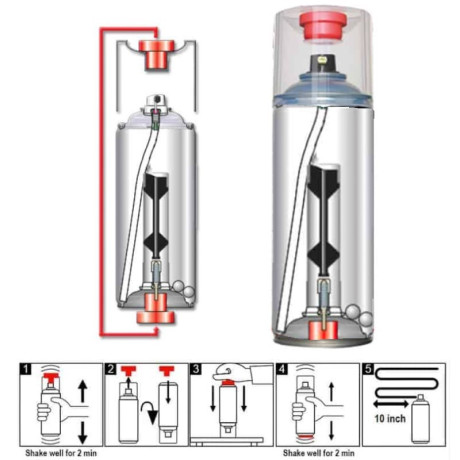 1
Shake well for 2 min

2

3

4
Shake well for 2 min

5
10 inch