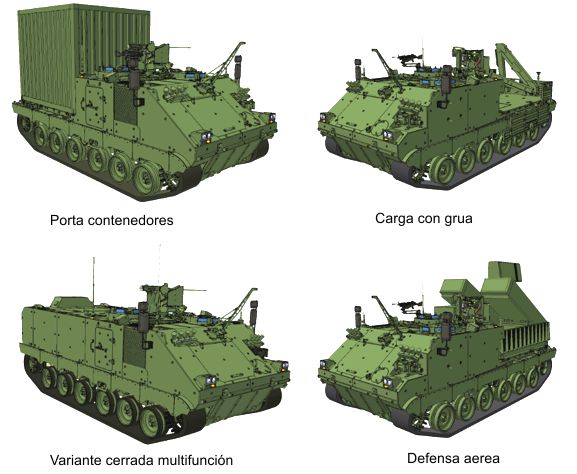 Porta contenedores

Carga con grua

Variante cerrada multifunción

Defensa aerea