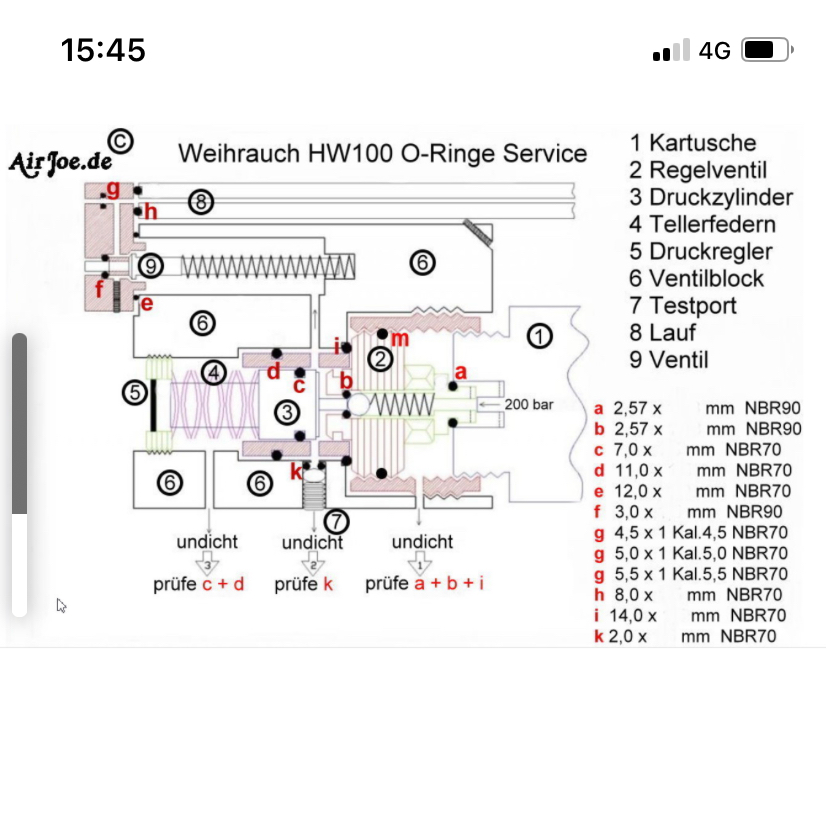 15:45

4G

AirJoe.de ©

Weihrauch HW100 O-Ringe Service

1 Kartusche
2 Regelventil
3 Druckzylinder
4 Tellerfedern
5 Druckregler
6 Ventilblock
7 Testport
8 Lauf
9 Ventil

g
8
h
9
6
f
e
6
1
i
m
2
4
d
c
b
a
5
3
200 bar
k
6
6
7

undicht
3
prüfe c + d

undicht
2
prüfe k

undicht
1
prüfe a + b + i

a 2,57 x mm NBR90
b 2,57 x mm NBR90
c 7,0 x mm NBR70
d 11,0 x mm NBR70
e 12,0 x mm NBR70
f 3,0 x mm NBR90
g 4,5 x 1 Kal.4,5 NBR70
g 5,0 x 1 Kal.5,0 NBR70
g 5,5 x 1 Kal.5,5 NBR70
h 8,0 x mm NBR70
i 14,0 x mm NBR70
k 2,0 x mm NBR70