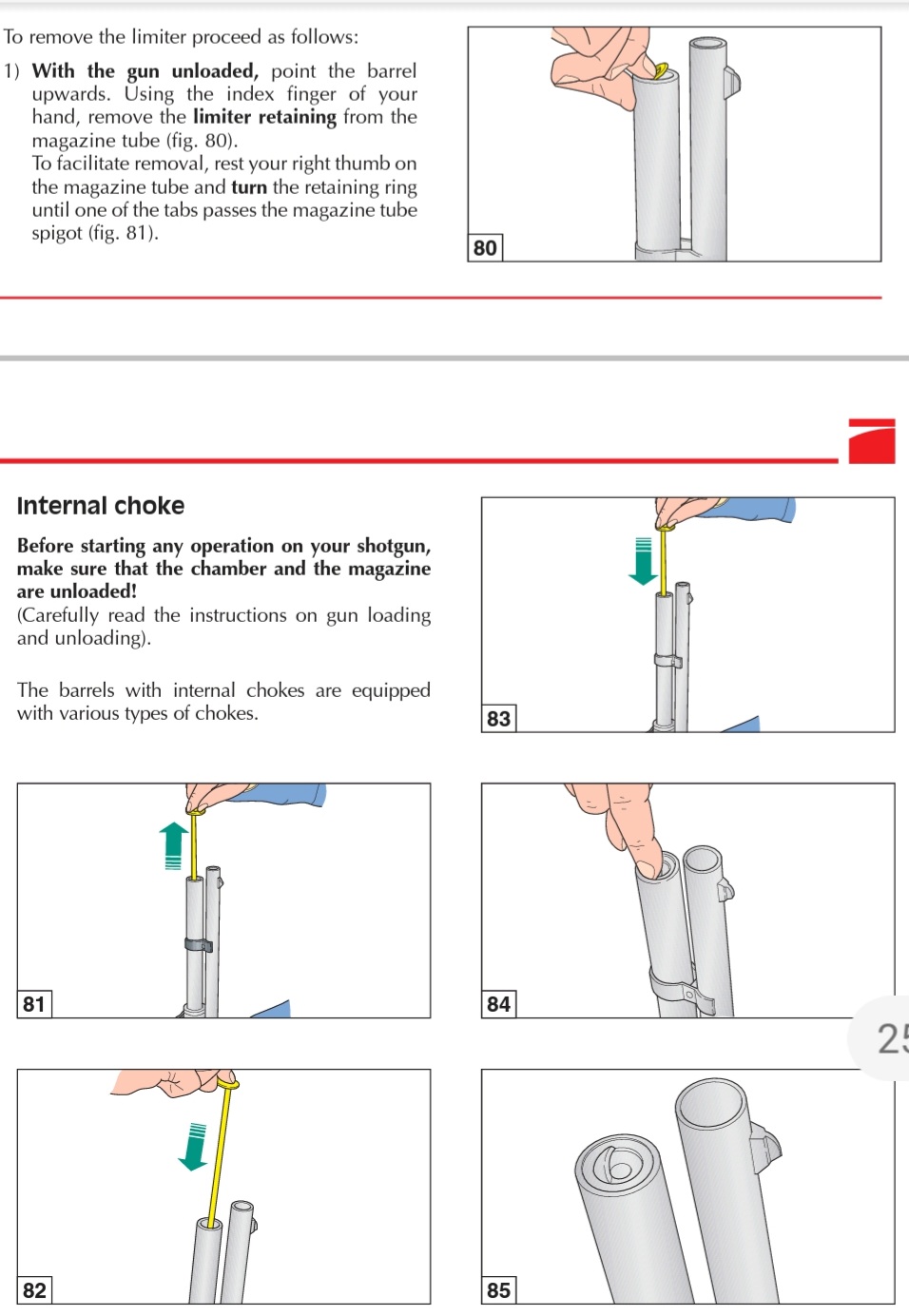 To remove the limiter proceed as follows:

1) With the gun unloaded, point the barrel upwards. Using the index finger of your hand, remove the limiter retaining from the magazine tube (fig. 80).
To facilitate removal, rest your right thumb on the magazine tube and turn the retaining ring until one of the tabs passes the magazine tube spigot (fig. 81).

80

Internal choke

Before starting any operation on your shotgun, make sure that the chamber and the magazine are unloaded!
(Carefully read the instructions on gun loading and unloading).

The barrels with internal chokes are equipped with various types of chokes.

83

81

84

25

82

85