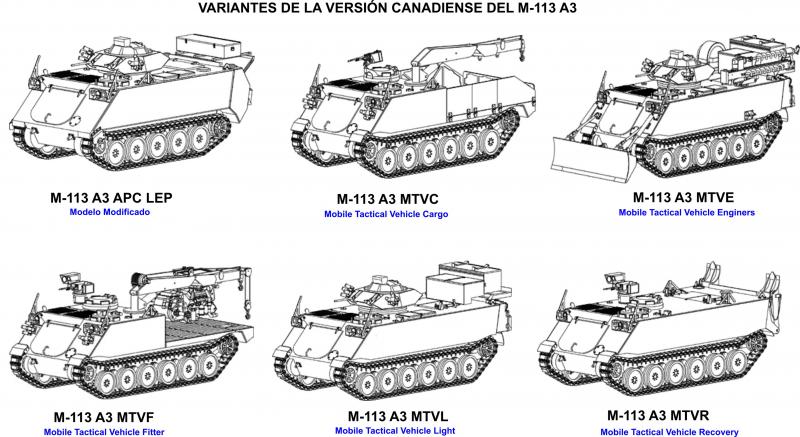 VARIANTES DE LA VERSIÓN CANADIENSE DEL M-113 A3

M-113 A3 APC LEP
Modelo Modificado

M-113 A3 MTVC
Mobile Tactical Vehicle Cargo

M-113 A3 MTVE
Mobile Tactical Vehicle Enginers

M-113 A3 MTVF
Mobile Tactical Vehicle Fitter

M-113 A3 MTVL
Mobile Tactical Vehicle Light

M-113 A3 MTVR
Mobile Tactical Vehicle Recovery