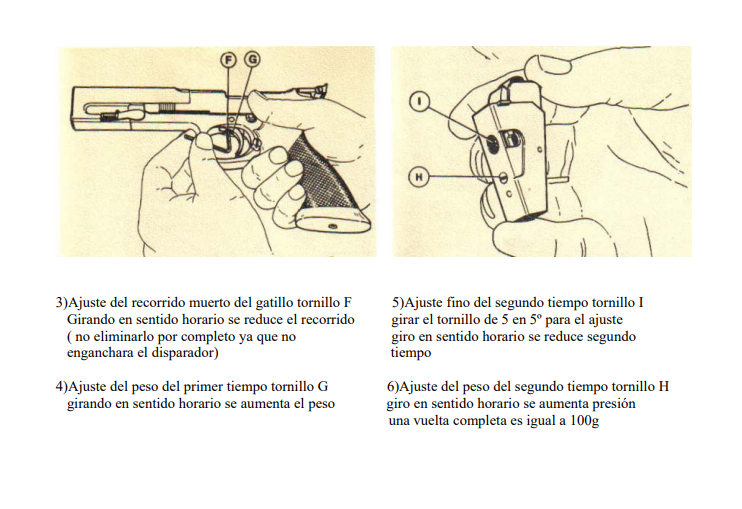 F G

I

H

3)Ajuste del recorrido muerto del gatillo tornillo F
Girando en sentido horario se reduce el recorrido
( no eliminarlo por completo ya que no
enganchara el disparador)

4)Ajuste del peso del primer tiempo tornillo G
girando en sentido horario se aumenta el peso

5)Ajuste fino del segundo tiempo tornillo I
girar el tornillo de 5 en 5º para el ajuste
giro en sentido horario se reduce segundo
tiempo

6)Ajuste del peso del segundo tiempo tornillo H
giro en sentido horario se aumenta presión
una vuelta completa es igual a 100g