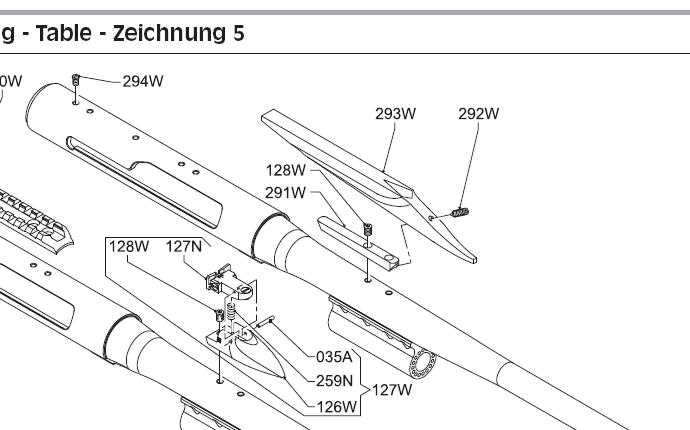 g - Table - Zeichnung 5

0W
294W
293W
292W
128W
291W
128W
127N
035A
259N
127W
126W