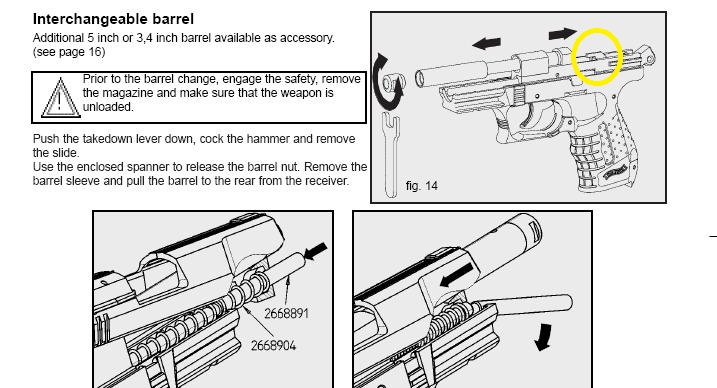 Interchangeable barrel
Additional 5 inch or 3,4 inch barrel available as accessory. (see page 16)

Prior to the barrel change, engage the safety, remove the magazine and make sure that the weapon is unloaded.

Push the takedown lever down, cock the hammer and remove the slide.
Use the enclosed spanner to release the barrel nut. Remove the barrel sleeve and pull the barrel to the rear from the receiver.

fig. 14

2668891

2668904