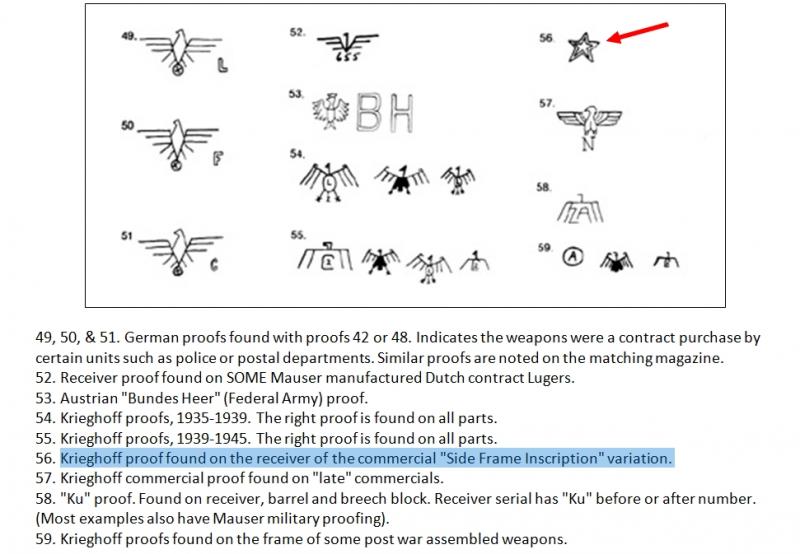 49. L

50 F

51 C

52. 655

53. BH

54.

55.

56.

57. N

58.

59. A

49, 50, & 51. German proofs found with proofs 42 or 48. Indicates the weapons were a contract purchase by certain units such as police or postal departments. Similar proofs are noted on the matching magazine.
52. Receiver proof found on SOME Mauser manufactured Dutch contract Lugers.
53. Austrian "Bundes Heer" (Federal Army) proof.
54. Krieghoff proofs, 1935-1939. The right proof is found on all parts.
55. Krieghoff proofs, 1939-1945. The right proof is found on all parts.
56. Krieghoff proof found on the receiver of the commercial "Side Frame Inscription" variation.
57. Krieghoff commercial proof found on "late" commercials.
58. "Ku" proof. Found on receiver, barrel and breech block. Receiver serial has "Ku" before or after number. (Most examples also have Mauser military proofing).
59. Krieghoff proofs found on the frame of some post war assembled weapons.