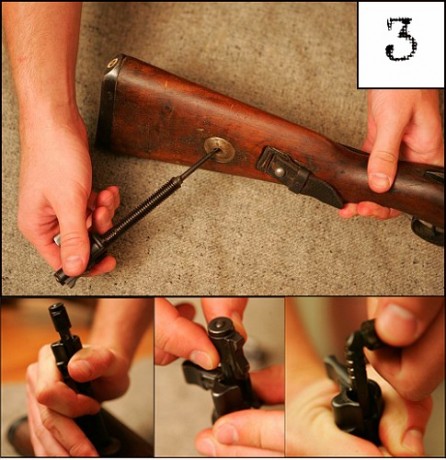 3