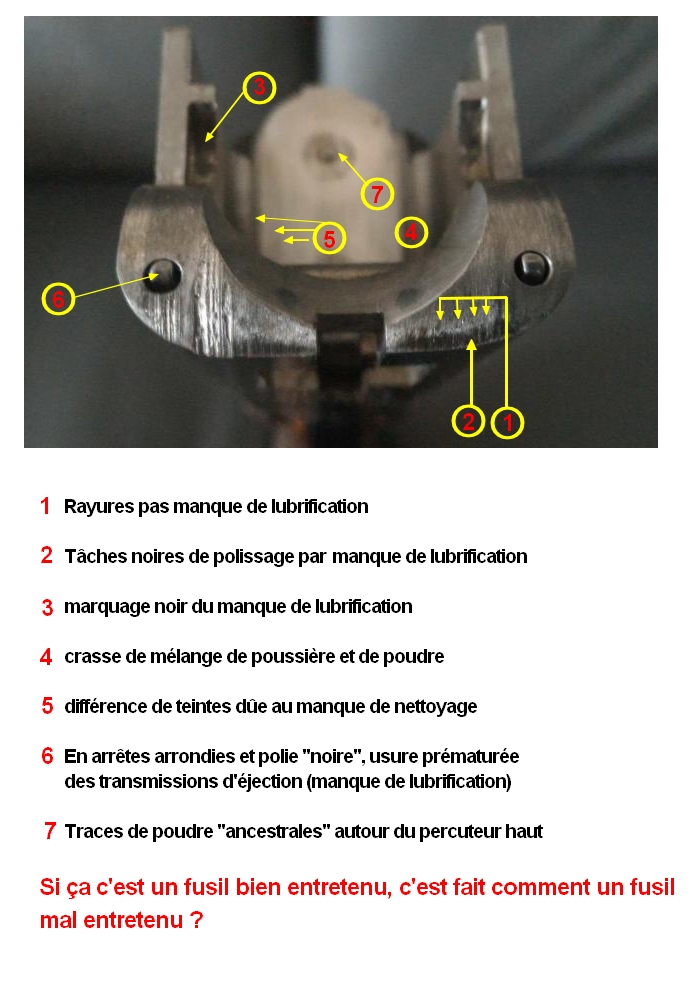 3

7

5

4

6

2 1

1 Rayures pas manque de lubrification

2 Tâches noires de polissage par manque de lubrification

3 marquage noir du manque de lubrification

4 crasse de mélange de poussière et de poudre

5 différence de teintes dûe au manque de nettoyage

6 En arrêtes arrondies et polie "noire", usure prématurée des transmissions d'éjection (manque de lubrification)

7 Traces de poudre "ancestrales" autour du percuteur haut

Si ça c'est un fusil bien entretenu, c'est fait comment un fusil mal entretenu ?