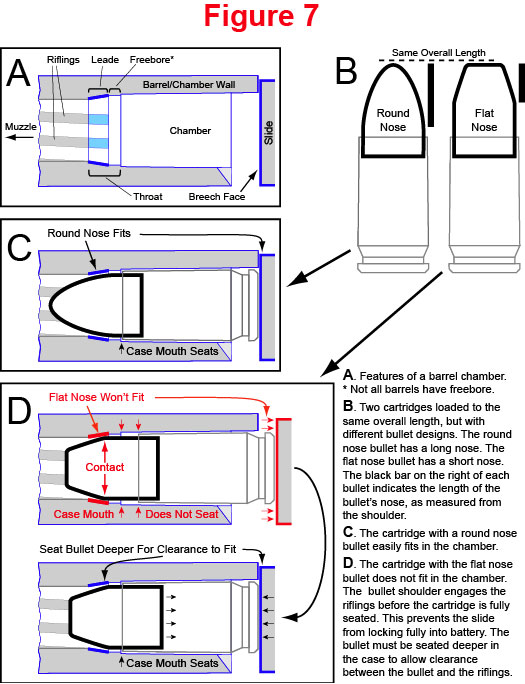 Figure 7

A

Riflings
Leade
Freebore*
Barrel/Chamber Wall
Muzzle
Chamber
Slide
Throat
Breech Face

B

Same Overall Length
Round Nose
Flat Nose

C

Round Nose Fits
Case Mouth Seats

D

Flat Nose Won't Fit
Contact
Case Mouth
Does Not Seat

Seat Bullet Deeper For Clearance to Fit
Case Mouth Seats

A. Features of a barrel chamber.
* Not all barrels have freebore.

B. Two cartridges loaded to the same overall length, but with different bullet designs. The round nose bullet has a long nose. The flat nose bullet has a short nose. The black bar on the right of each bullet indicates the length of the bullet's nose, as measured from the shoulder.

C. The cartridge with a round nose bullet easily fits in the chamber.

D. The cartridge with the flat nose bullet does not fit in the chamber. The bullet shoulder engages the riflings before the cartridge is fully seated. This prevents the slide from locking fully into battery. The bullet must be seated deeper in the case to allow clearance between the bullet and the riflings.