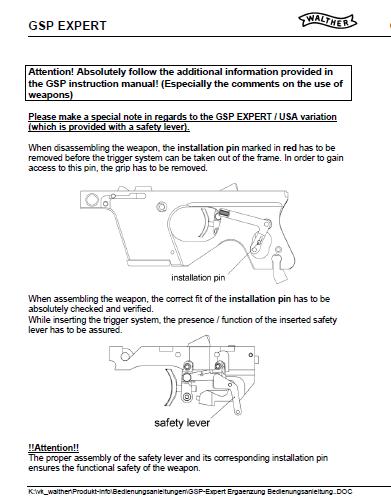 GSP EXPERT

WALTHER

Attention! Absolutely follow the additional information provided in the GSP instruction manual! (Especially the comments on the use of weapons)

Please make a special note in regards to the GSP EXPERT / USA variation (which is provided with a safety lever).

When disassembling the weapon, the installation pin marked in red has to be removed before the trigger system can be taken out of the frame. In order to gain access to this pin, the grip has to be removed.

installation pin

When assembling the weapon, the correct fit of the installation pin has to be absolutely checked and verified.
While inserting the trigger system, the presence / function of the inserted safety lever has to be assured.

safety lever

!!Attention!!
The proper assembly of the safety lever and its corresponding installation pin ensures the functional safety of the weapon.

K:\vit_walther\Produkt-Info\Bedienungsanleitungen\GSP-Expert Ergaenzung Bedienungsanleitung..DOC