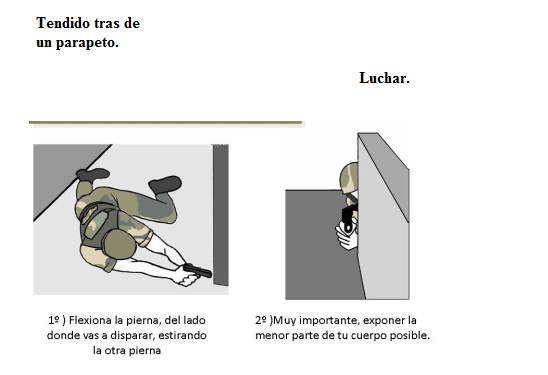 Tendido tras de un parapeto.

Luchar.

1º ) Flexiona la pierna, del lado donde vas a disparar, estirando la otra pierna

2º )Muy importante, exponer la menor parte de tu cuerpo posible.