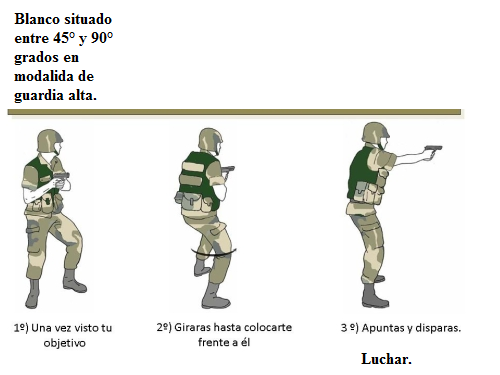 Blanco situado entre 45° y 90° grados en modalida de guardia alta.

1º) Una vez visto tu objetivo

2º) Giraras hasta colocarte frente a él

3 º) Apuntas y disparas.

Luchar.