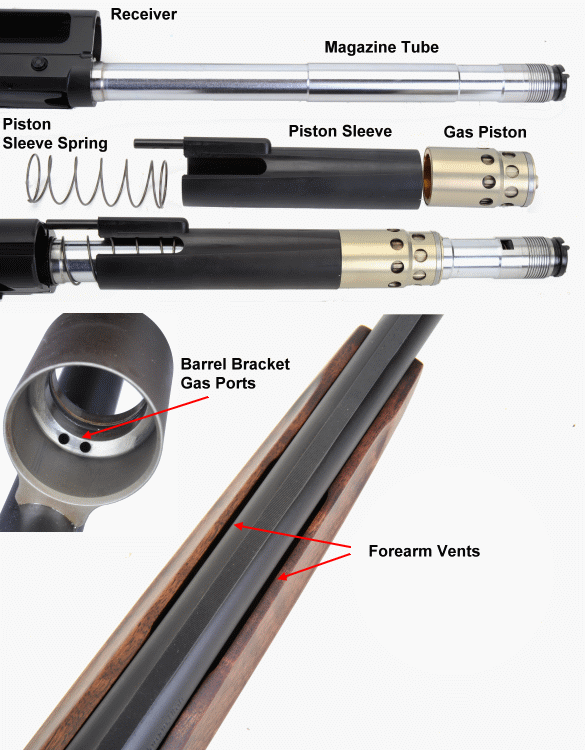 Receiver

Magazine Tube

Piston Sleeve Spring

Piston Sleeve

Gas Piston

Barrel Bracket Gas Ports

Forearm Vents