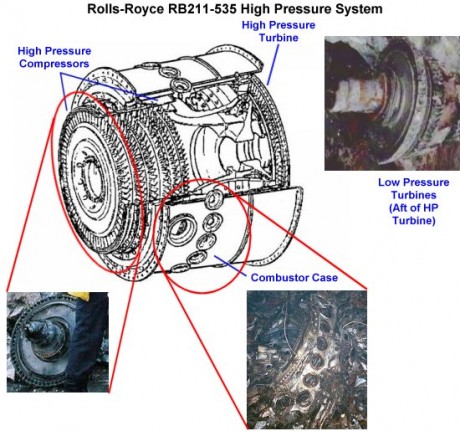 Rolls-Royce RB211-535 High Pressure System

High Pressure Compressors

High Pressure Turbine

Low Pressure Turbines (Aft of HP Turbine)

Combustor Case