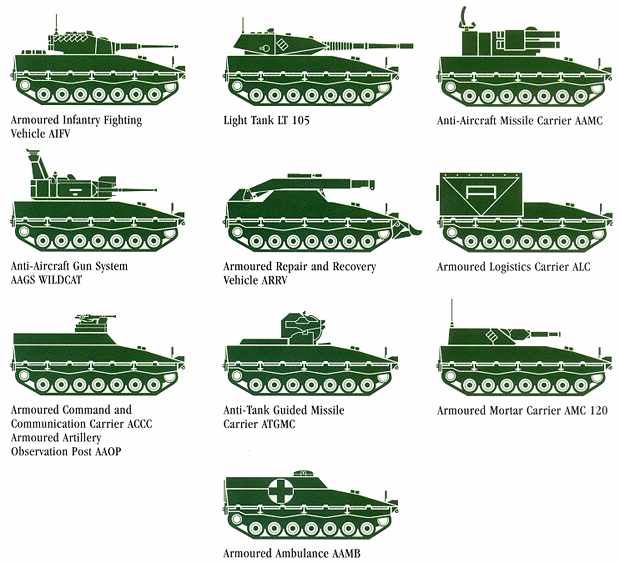 Armoured Infantry Fighting Vehicle AIFV

Light Tank LT 105

Anti-Aircraft Missile Carrier AAMC

Anti-Aircraft Gun System AAGS WILDCAT

Armoured Repair and Recovery Vehicle ARRV

Armoured Logistics Carrier ALC

Armoured Command and Communication Carrier ACCC
Armoured Artillery Observation Post AAOP

Anti-Tank Guided Missile Carrier ATGMC

Armoured Mortar Carrier AMC 120

Armoured Ambulance AAMB