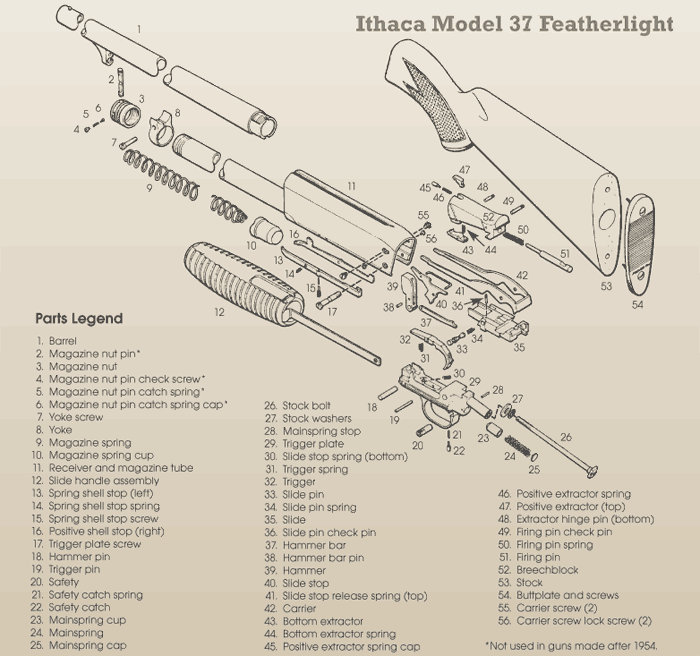 Ithaca Model 37 Featherlight

1
2
3
4
5
6
7
8
9
10
11
12
13
14
15
16
17
18
19
20
21
22
23
24
25
26
27
28
29
30
31
32
33
34
35
36
37
38
39
40
41
42
43
44
45
46
47
48
49
50
51
52
53
54
55
56

Parts Legend

1. Barrel
2. Magazine nut pin*
3. Magazine nut
4. Magazine nut pin check screw*
5. Magazine nut pin catch spring*
6. Magazine nut pin catch spring cap*
7. Yoke screw
8. Yoke
9. Magazine spring
10. Magazine spring cup
11. Receiver and magazine tube
12. Slide handle assembly
13. Spring shell stop (left)
14. Spring shell stop spring
15. Spring shell stop screw
16. Positive shell stop (right)
17. Trigger plate screw
18. Hammer pin
19. Trigger pin
20. Safety
21. Safety catch spring
22. Safety catch
23. Mainspring cup
24. Mainspring
25. Mainspring cap

26. Stock bolt
27. Stock washers
28. Mainspring stop
29. Trigger plate
30. Slide stop spring (bottom)
31. Trigger spring
32. Trigger
33. Slide pin
34. Slide pin spring
35. Slide
36. Slide pin check pin
37. Hammer bar
38. Hammer bar pin
39. Hammer
40. Slide stop
41. Slide stop release spring (top)
42. Carrier
43. Bottom extractor
44. Bottom extractor spring
45. Positive extractor spring cap

46. Positive extractor spring
47. Positive extractor (top)
48. Extractor hinge pin (bottom)
49. Firing pin check pin
50. Firing pin spring
51. Firing pin
52. Breechblock
53. Stock
54. Buttplate and screws
55. Carrier screw (2)
56. Carrier screw lock screw (2)

*Not used in guns made after 1954.