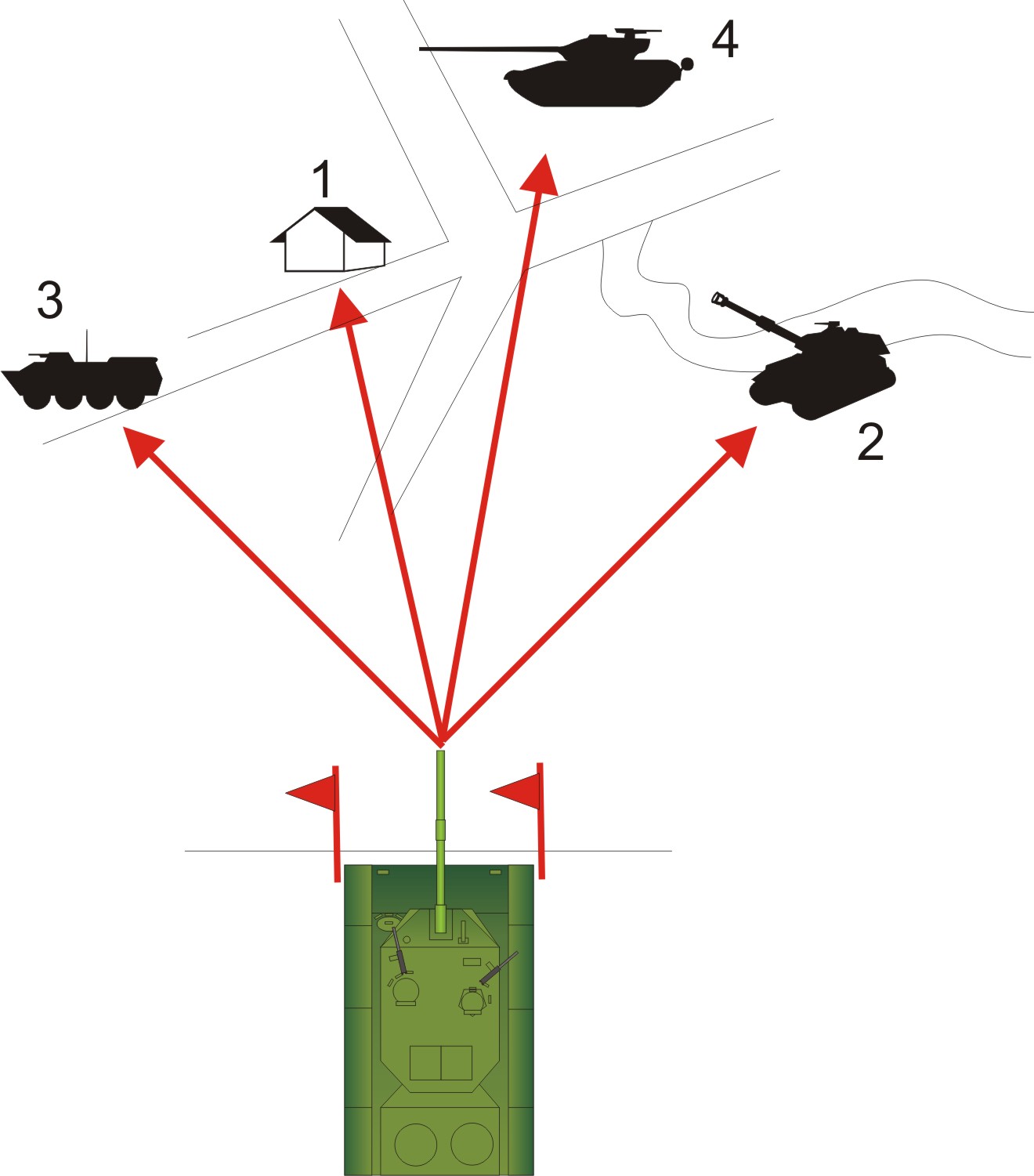 4
1
3
2