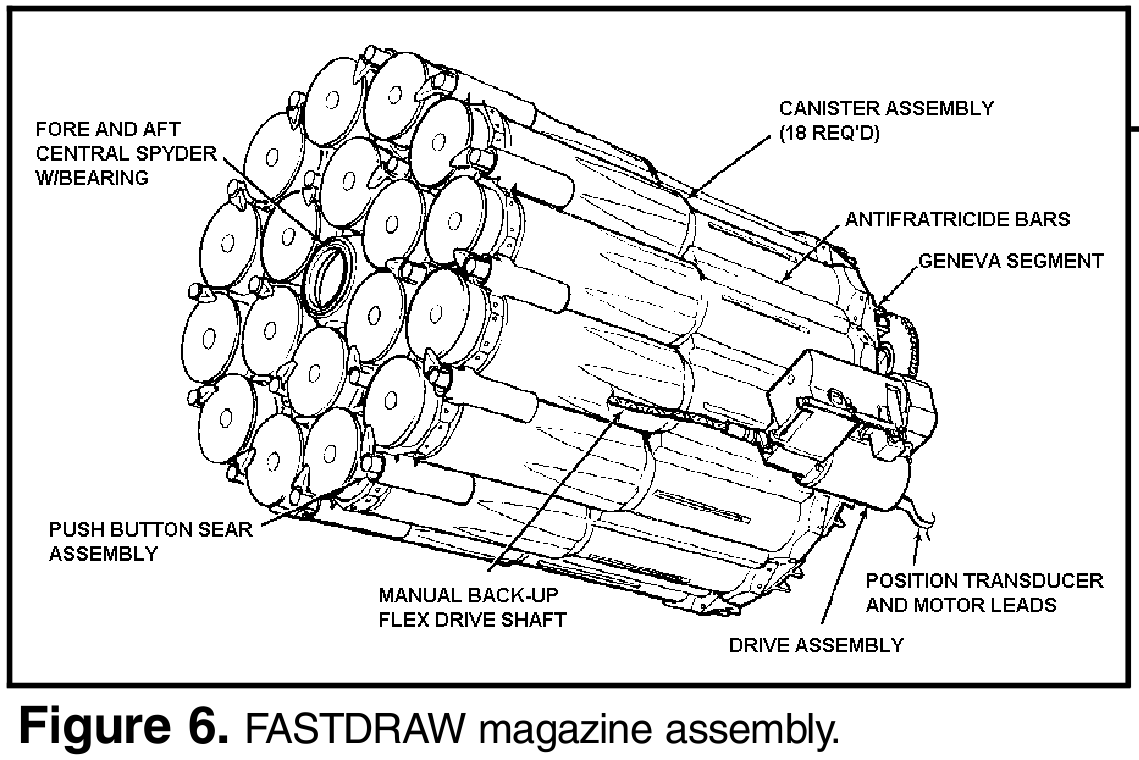 FORE AND AFT CENTRAL SPYDER W/BEARING

CANISTER ASSEMBLY (18 REQ'D)

ANTIFRATRICIDE BARS

GENEVA SEGMENT

PUSH BUTTON SEAR ASSEMBLY

MANUAL BACK-UP FLEX DRIVE SHAFT

POSITION TRANSDUCER AND MOTOR LEADS

DRIVE ASSEMBLY

**Figure 6.** FASTDRAW magazine assembly.