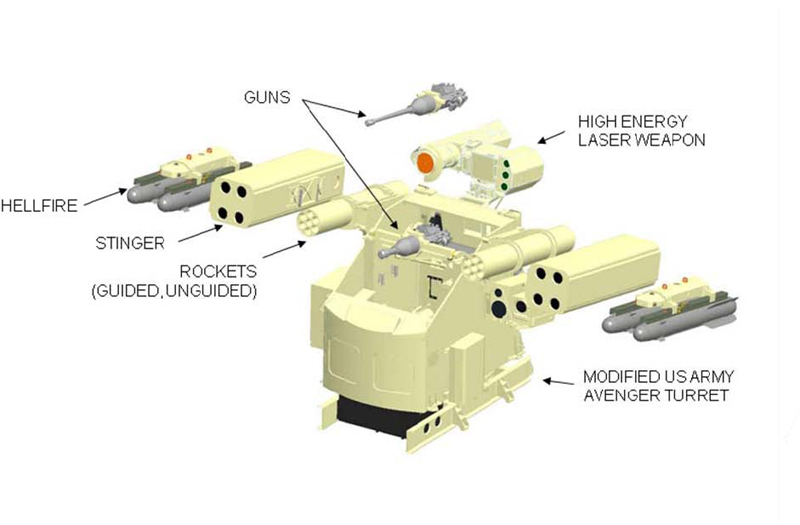 GUNS

HIGH ENERGY
LASER WEAPON

HELLFIRE

STINGER

ROCKETS
(GUIDED, UNGUIDED)

MODIFIED US ARMY
AVENGER TURRET