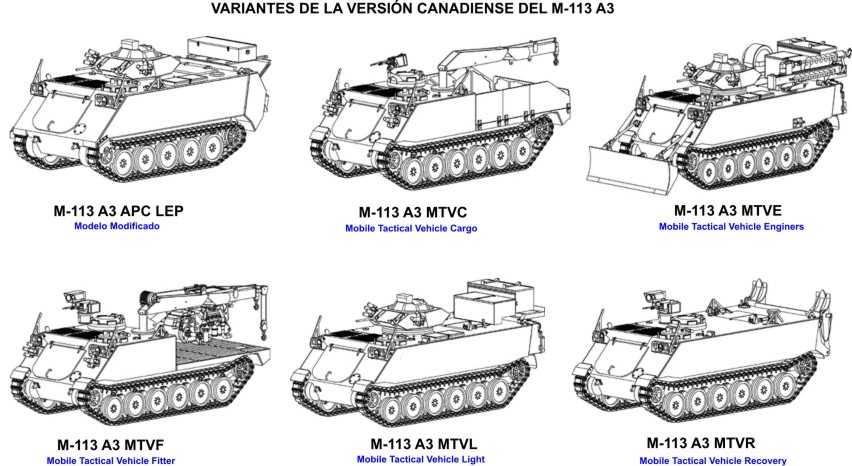 VARIANTES DE LA VERSIÓN CANADIENSE DEL M-113 A3

M-113 A3 APC LEP
Modelo Modificado

M-113 A3 MTVC
Mobile Tactical Vehicle Cargo

M-113 A3 MTVE
Mobile Tactical Vehicle Enginers

M-113 A3 MTVF
Mobile Tactical Vehicle Fitter

M-113 A3 MTVL
Mobile Tactical Vehicle Light

M-113 A3 MTVR
Mobile Tactical Vehicle Recovery